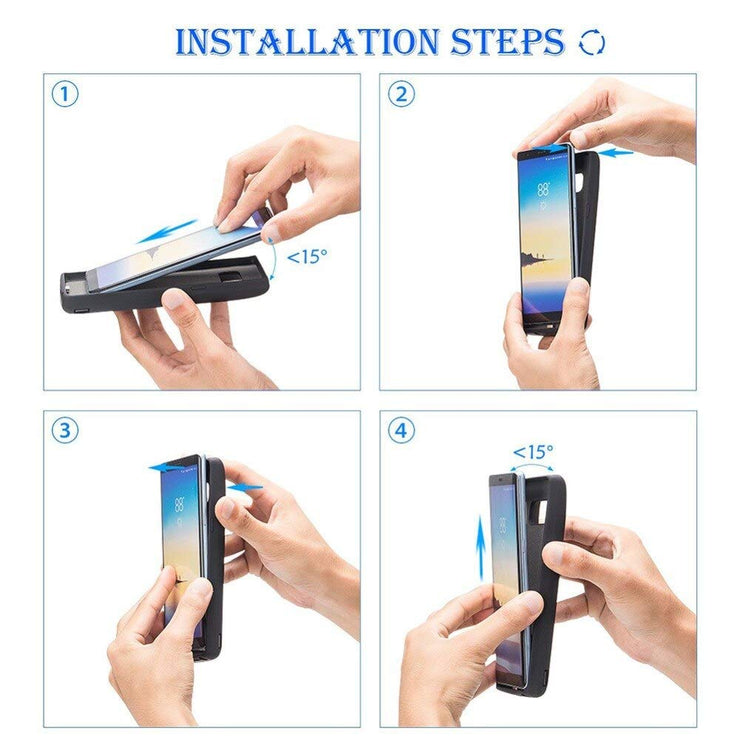 INSTALLATION STEPS

1

<15°

2

3

4

<15°